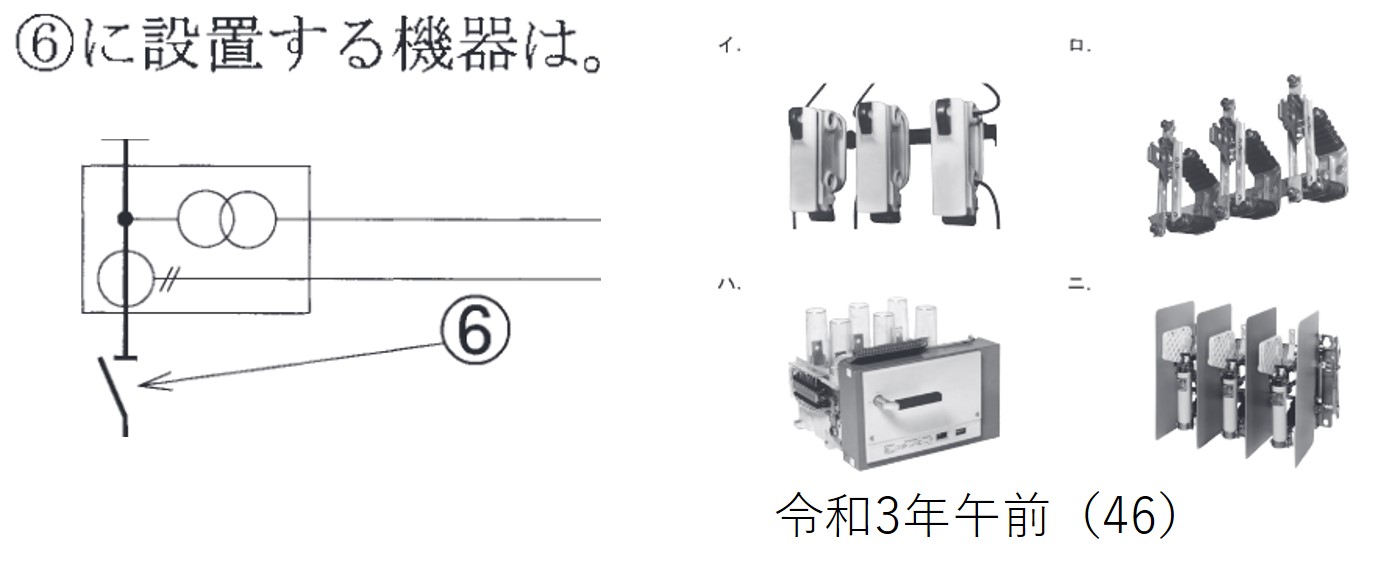 ⑥に設置する機器は。

⑥

イ.

ロ.

ハ.

ニ.

令和3年午前（46）